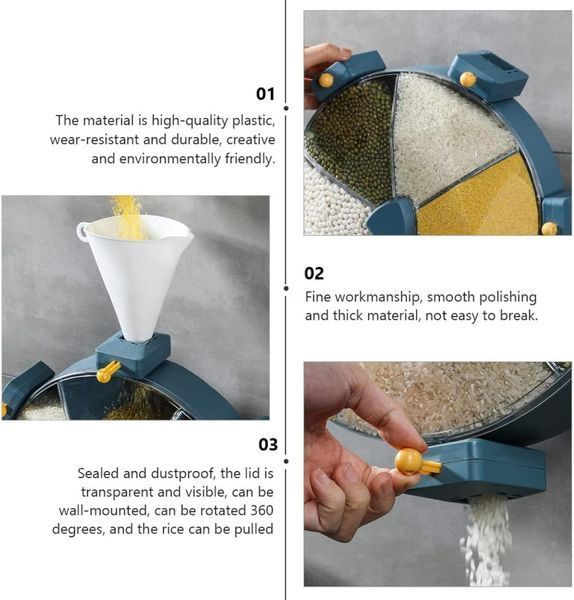 01

The material is high-quality plastic, wear-resistant and durable, creative and environmentally friendly.

02

Fine workmanship, smooth polishing and thick material, not easy to break.

03

Sealed and dustproof, the lid is transparent and visible, can be wall-mounted, can be rotated 360 degrees, and the rice can be pulled